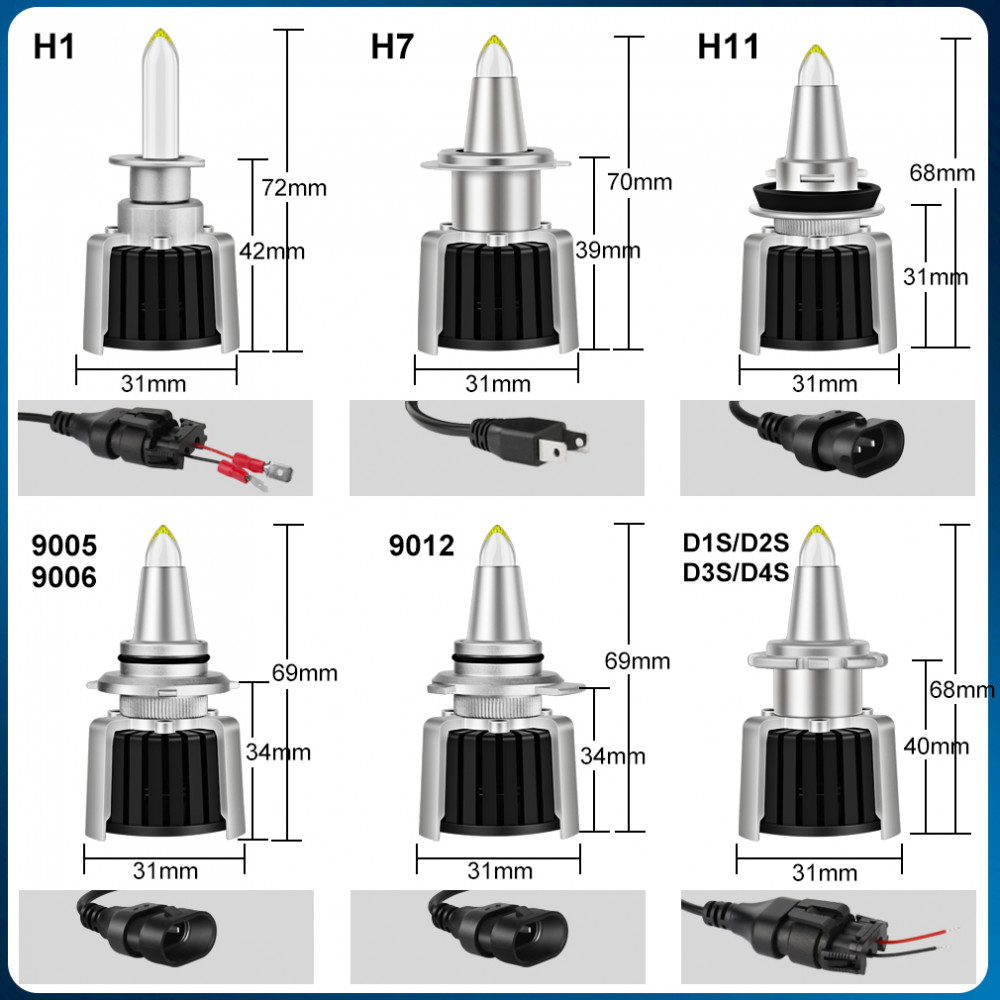 H1
72mm
42mm
31mm

H7
70mm
39mm
31mm

H11
68mm
31mm
31mm

9005
9006
69mm
34mm
31mm

9012
69mm
34mm
31mm

D1S/D2S
D3S/D4S
68mm
40mm
31mm